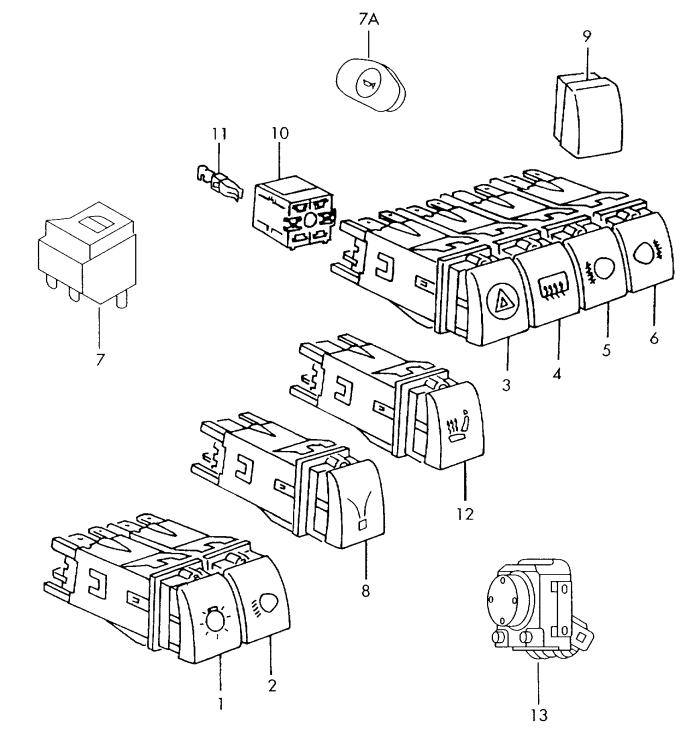 7A
9
11
10
7
3
4
5
6
12
8
1
2
13